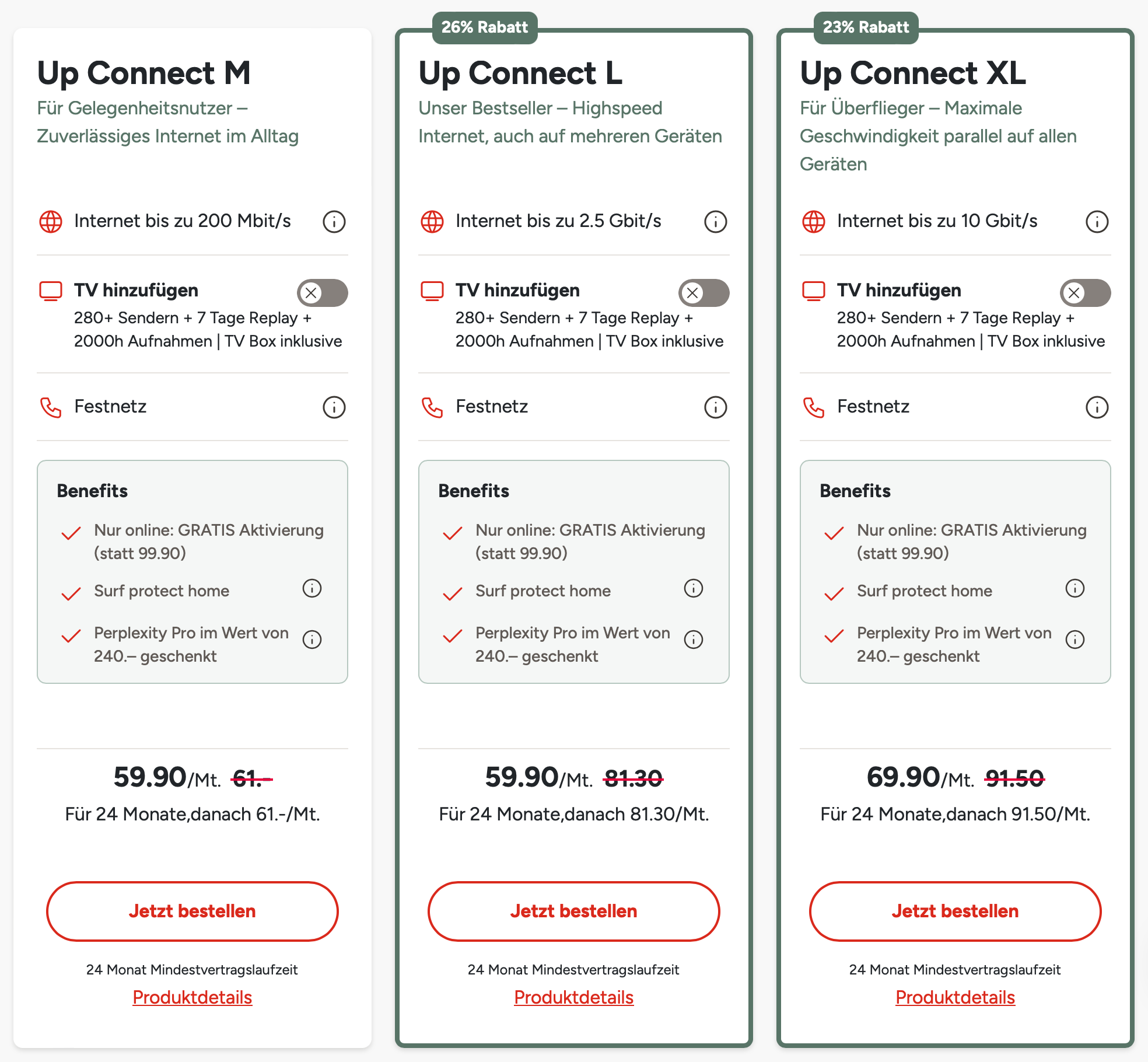 Up Connect M
Für Gelegenheitsnutzer – Zuverlässiges Internet im Alltag

Internet bis zu 200 Mbit/s

TV hinzufügen
280+ Sendern + 7 Tage Replay + 2000h Aufnahmen | TV Box inklusive

Festnetz

Benefits
Nur online: GRATIS Aktivierung (statt 99.90)
Surf protect home
Perplexity Pro im Wert von 240.– geschenkt

59.90/Mt. 61.–
Für 24 Monate,danach 61.-/Mt.

Jetzt bestellen

24 Monat Mindestvertragslaufzeit
Produktdetails

26% Rabatt
Up Connect L
Unser Bestseller – Highspeed Internet, auch auf mehreren Geräten

Internet bis zu 2.5 Gbit/s

TV hinzufügen
280+ Sendern + 7 Tage Replay + 2000h Aufnahmen | TV Box inklusive

Festnetz

Benefits
Nur online: GRATIS Aktivierung (statt 99.90)
Surf protect home
Perplexity Pro im Wert von 240.– geschenkt

59.90/Mt. 81.30
Für 24 Monate,danach 81.30/Mt.

Jetzt bestellen

24 Monat Mindestvertragslaufzeit
Produktdetails

23% Rabatt
Up Connect XL
Für Überflieger – Maximale Geschwindigkeit parallel auf allen Geräten

Internet bis zu 10 Gbit/s

TV hinzufügen
280+ Sendern + 7 Tage Replay + 2000h Aufnahmen | TV Box inklusive

Festnetz

Benefits
Nur online: GRATIS Aktivierung (statt 99.90)
Surf protect home
Perplexity Pro im Wert von 240.– geschenkt

69.90/Mt. 91.50
Für 24 Monate,danach 91.50/Mt.

Jetzt bestellen

24 Monat Mindestvertragslaufzeit
Produktdetails